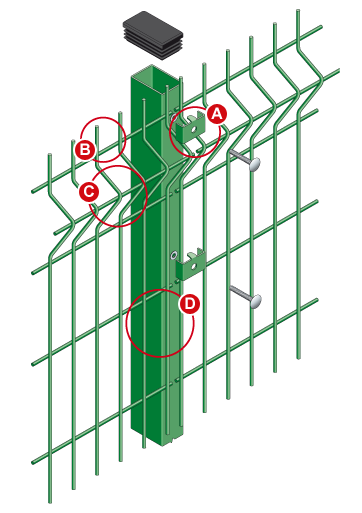 A
B
C
D